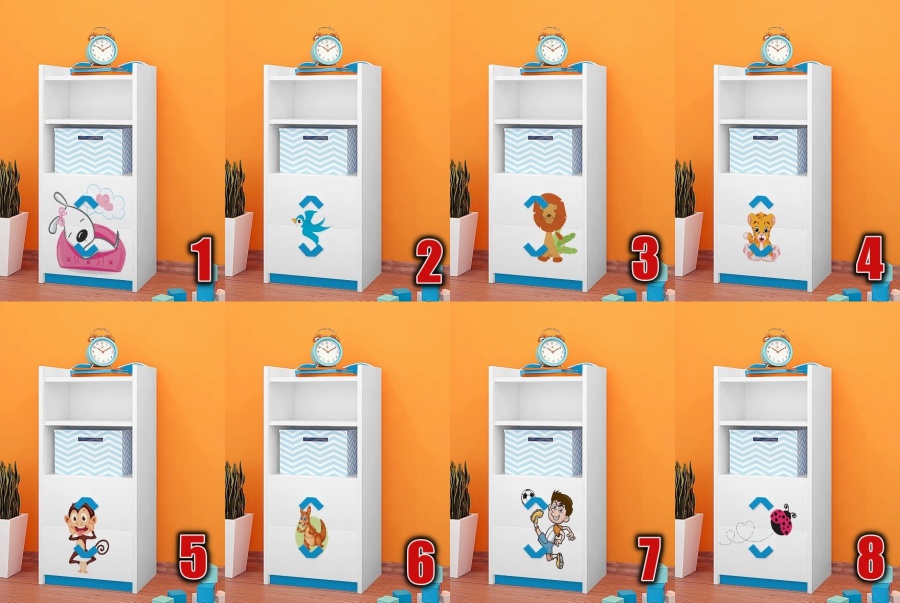 1
2
3
4
5
6
7
8